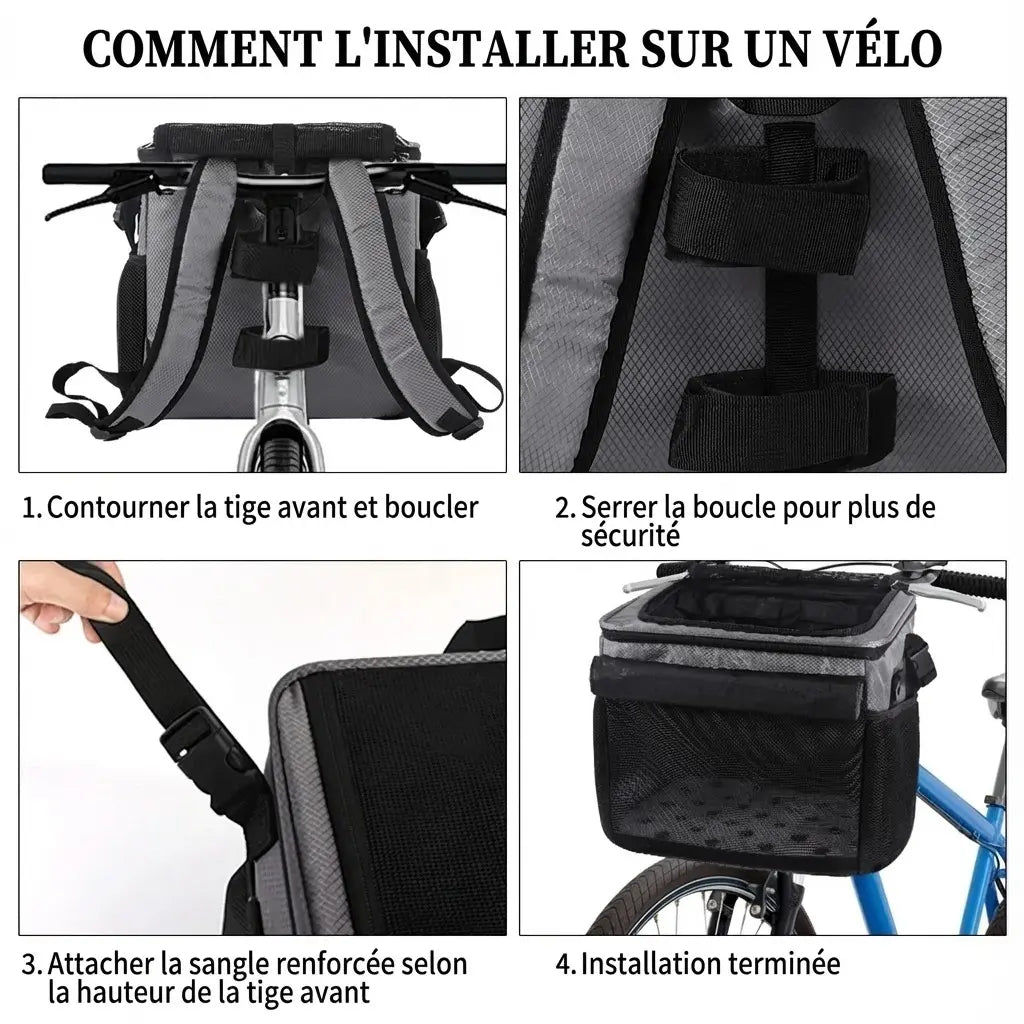 COMMENT L'INSTALLER SUR UN VÉLO

1. Contourner la tige avant et boucler

2. Serrer la boucle pour plus de sécurité

3. Attacher la sangle renforcée selon la hauteur de la tige avant

4. Installation terminée