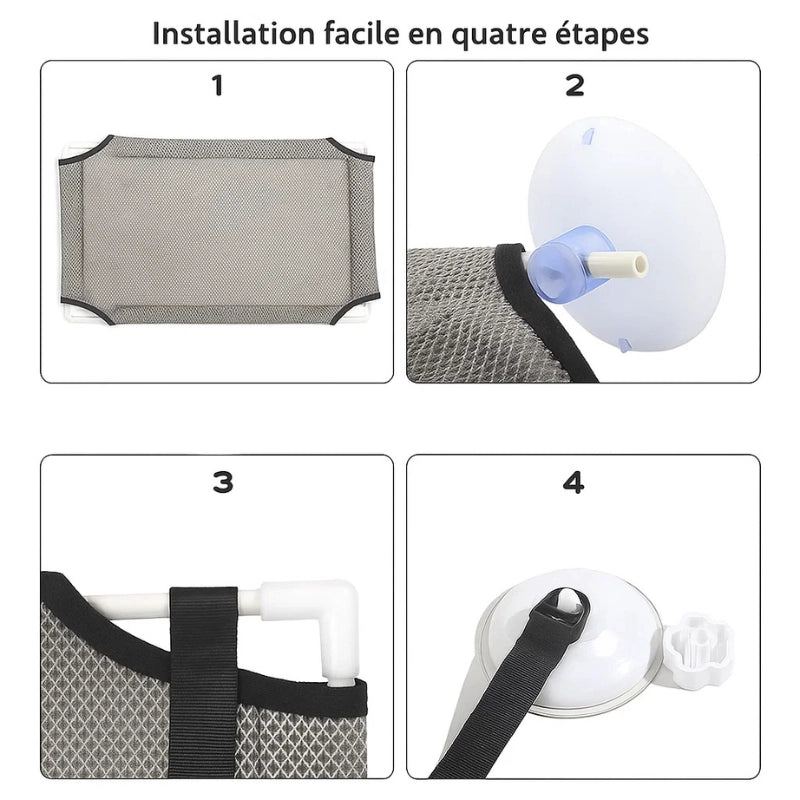 Installation facile en quatre étapes

1

2

3

4