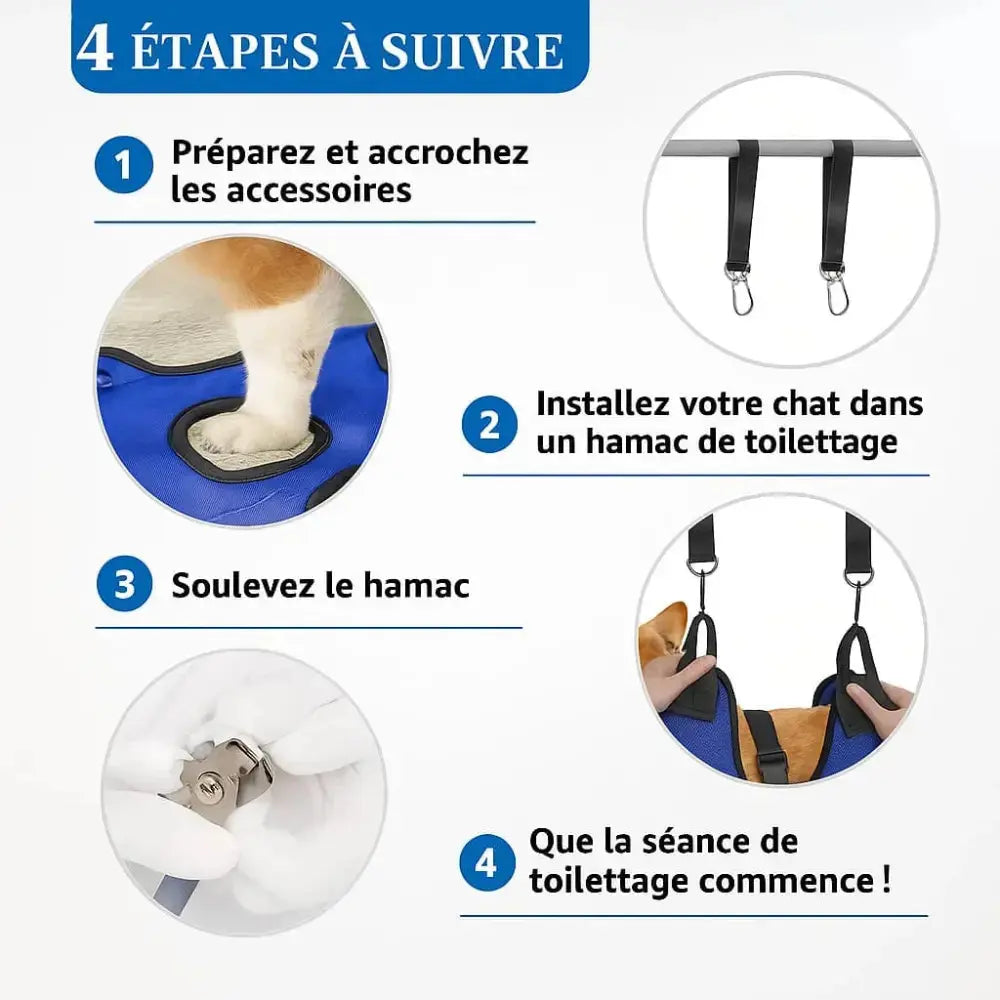 4 ÉTAPES À SUIVRE

1 Préparez et accrochez les accessoires

2 Installez votre chat dans un hamac de toilettage

3 Soulevez le hamac

4 Que la séance de toilettage commence !